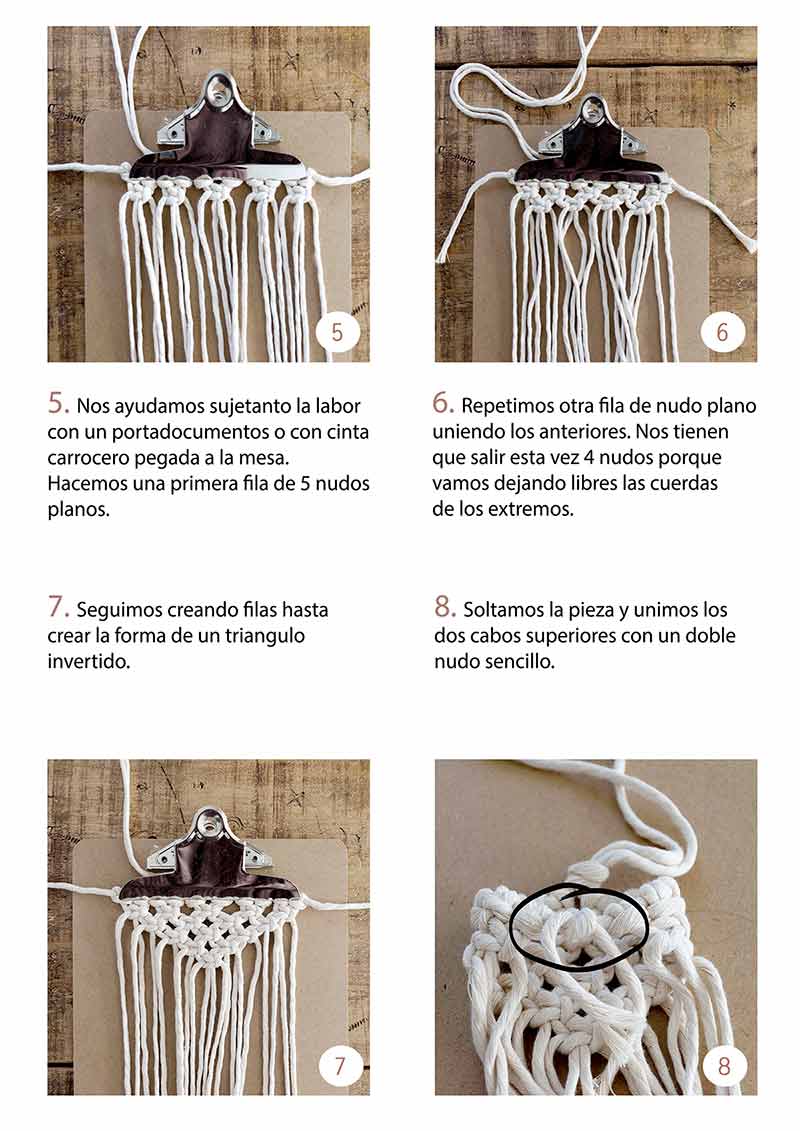 5

6

5. Nos ayudamos sujetanto la labor con un portadocumentos o con cinta carrocero pegada a la mesa. Hacemos una primera fila de 5 nudos planos.

6. Repetimos otra fila de nudo plano uniendo los anteriores. Nos tienen que salir esta vez 4 nudos porque vamos dejando libres las cuerdas de los extremos.

7. Seguimos creando filas hasta crear la forma de un triangulo invertido.

8. Soltamos la pieza y unimos los dos cabos superiores con un doble nudo sencillo.

7

8