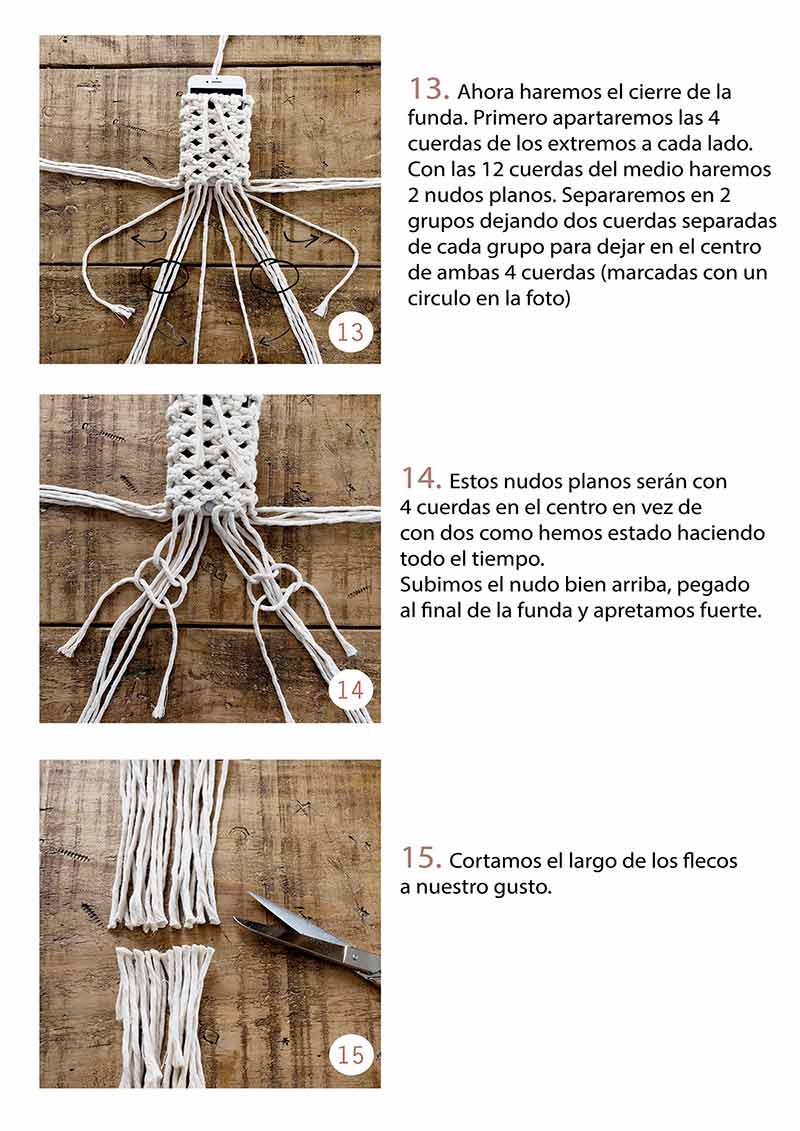 13

13. Ahora haremos el cierre de la funda. Primero apartaremos las 4 cuerdas de los extremos a cada lado. Con las 12 cuerdas del medio haremos 2 nudos planos. Separaremos en 2 grupos dejando dos cuerdas separadas de cada grupo para dejar en el centro de ambas 4 cuerdas (marcadas con un circulo en la foto)

14

14. Estos nudos planos serán con 4 cuerdas en el centro en vez de con dos como hemos estado haciendo todo el tiempo.
Subimos el nudo bien arriba, pegado al final de la funda y apretamos fuerte.

15

15. Cortamos el largo de los flecos a nuestro gusto.